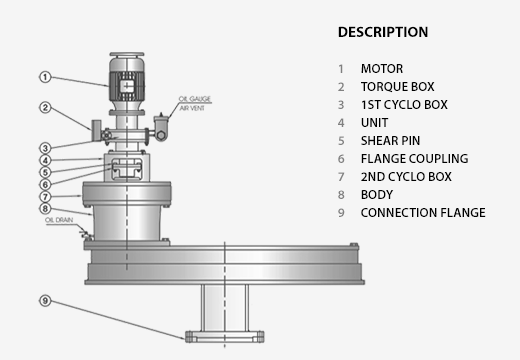 1
2
OIL GAUGE
AIR VENT
3
4
5
6
7
8
OIL DRAIN
9

DESCRIPTION

1 MOTOR
2 TORQUE BOX
3 1ST CYCLO BOX
4 UNIT
5 SHEAR PIN
6 FLANGE COUPLING
7 2ND CYCLO BOX
8 BODY
9 CONNECTION FLANGE